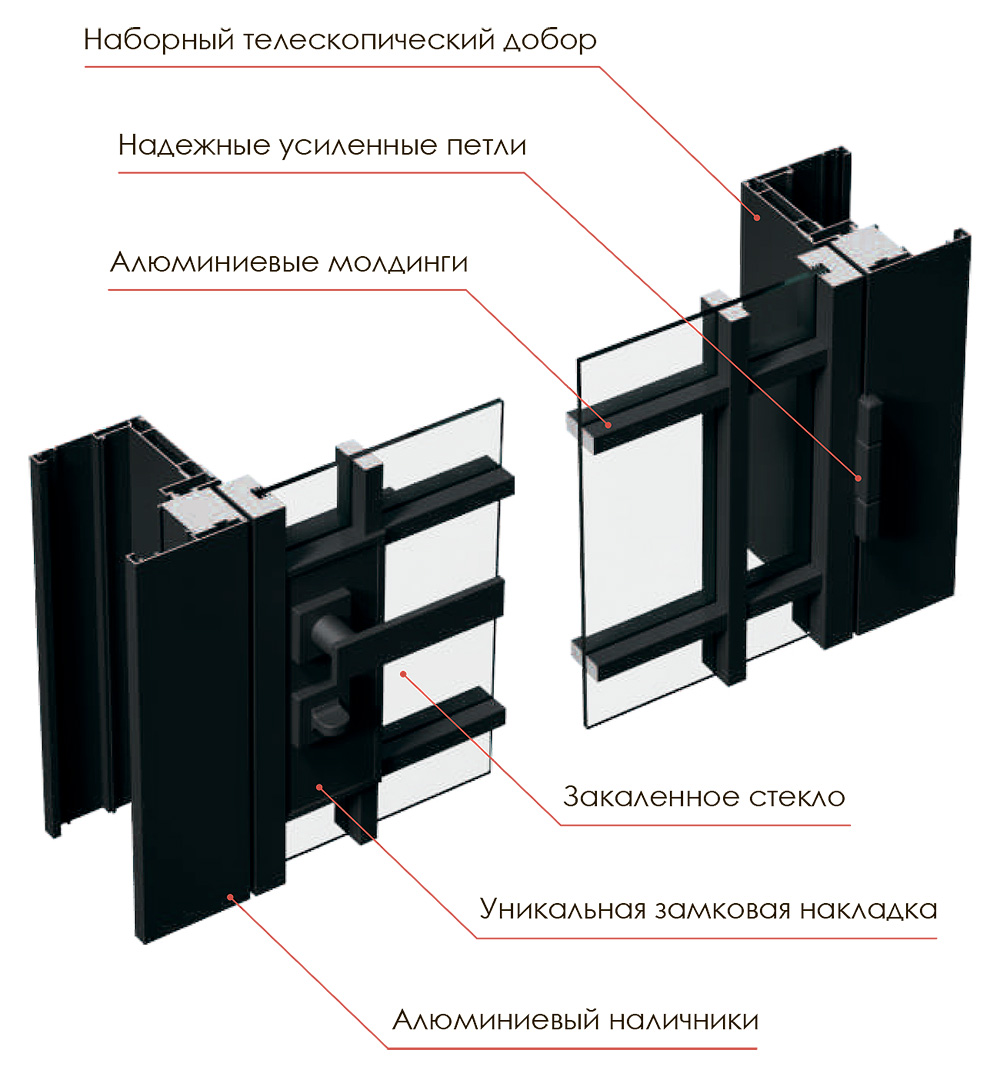 Наборный телескопический добор

Надежные усиленные петли

Алюминиевые молдинги

Закаленное стекло

Уникальная замковая накладка

Алюминиевый наличники